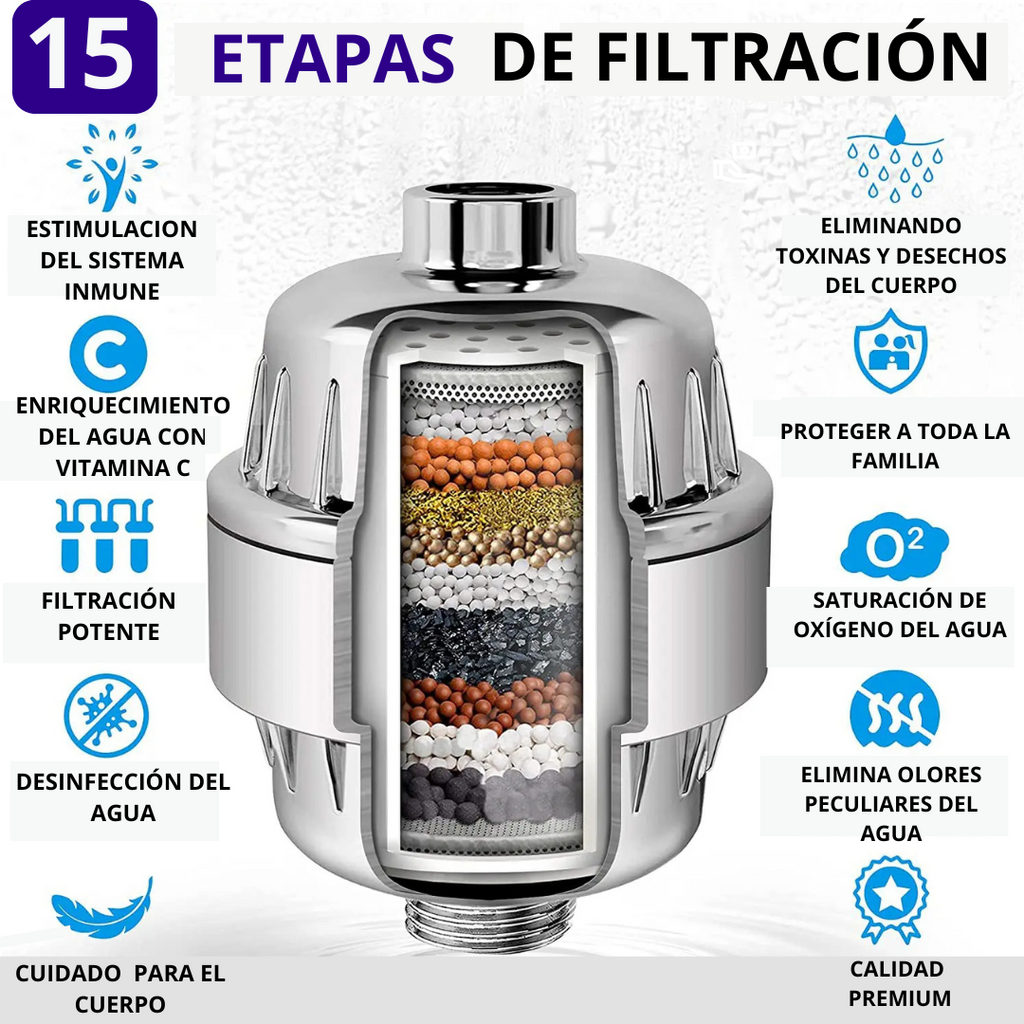 15 ETAPAS DE FILTRACIÓN

ESTIMULACION DEL SISTEMA INMUNE

C

ENRIQUECIMIENTO DEL AGUA CON VITAMINA C

FILTRACIÓN POTENTE

DESINFECCIÓN DEL AGUA

CUIDADO PARA EL CUERPO

ELIMINANDO TOXINAS Y DESECHOS DEL CUERPO

PROTEGER A TODA LA FAMILIA

$O^2$

SATURACIÓN DE OXÍGENO DEL AGUA

ELIMINA OLORES PECULIARES DEL AGUA

CALIDAD PREMIUM