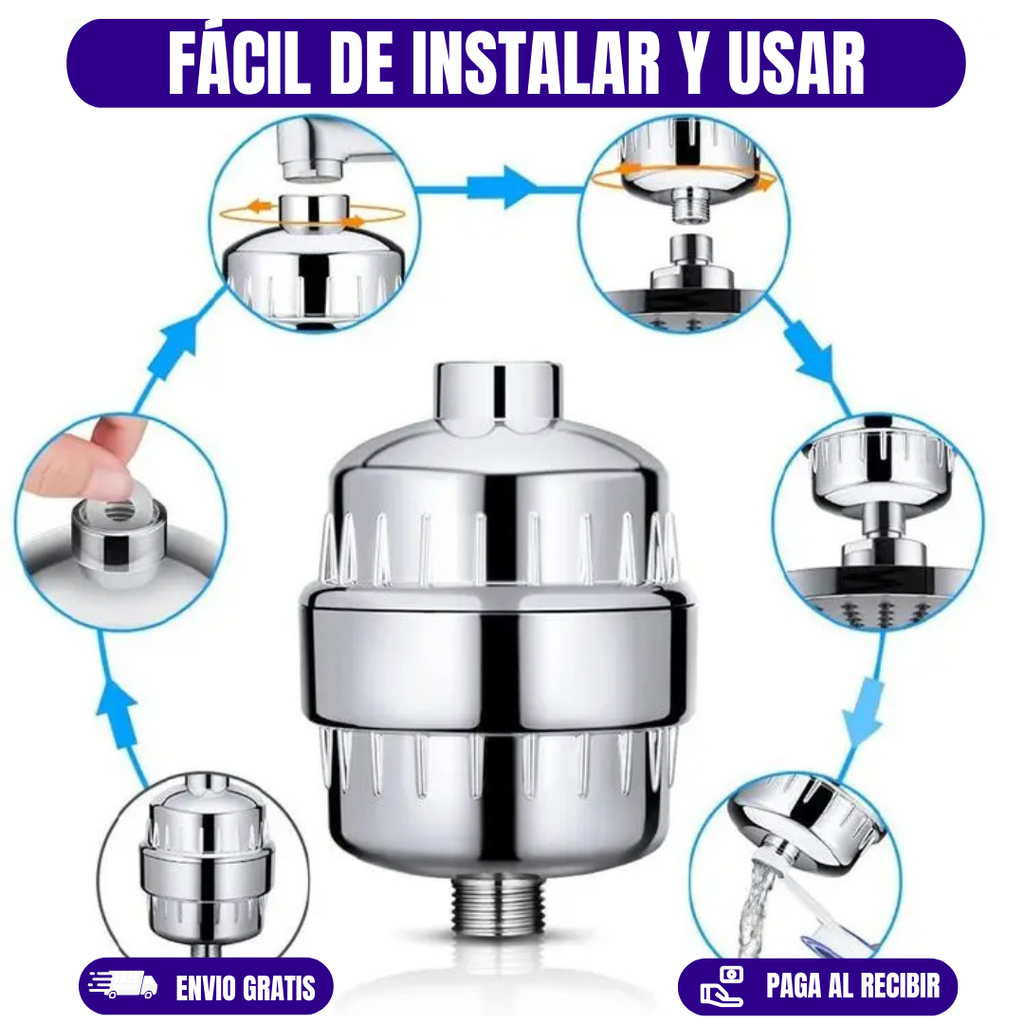 FÁCIL DE INSTALAR Y USAR

ENVIO GRATIS

PAGA AL RECIBIR