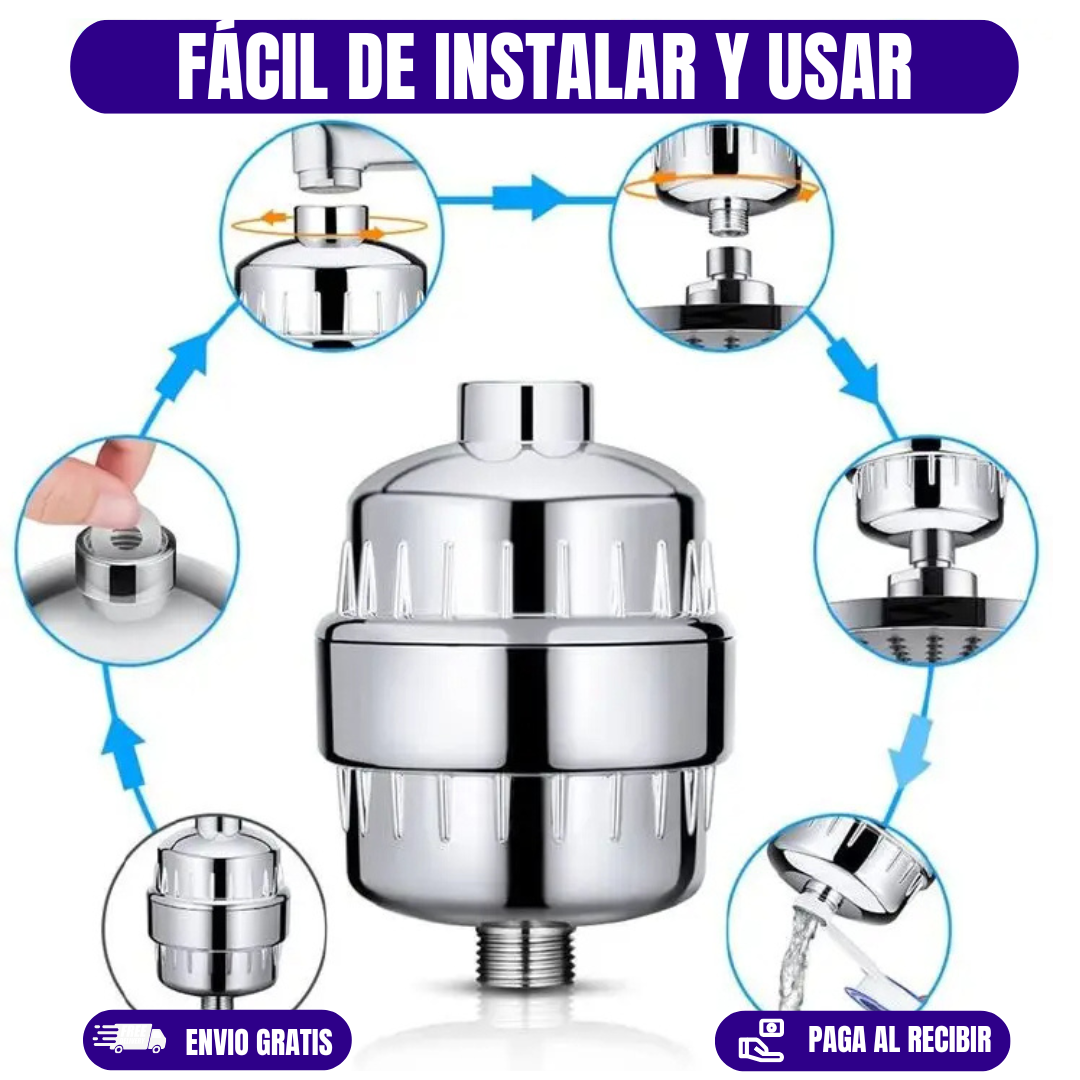 FÁCIL DE INSTALAR Y USAR

ENVIO GRATIS

PAGA AL RECIBIR